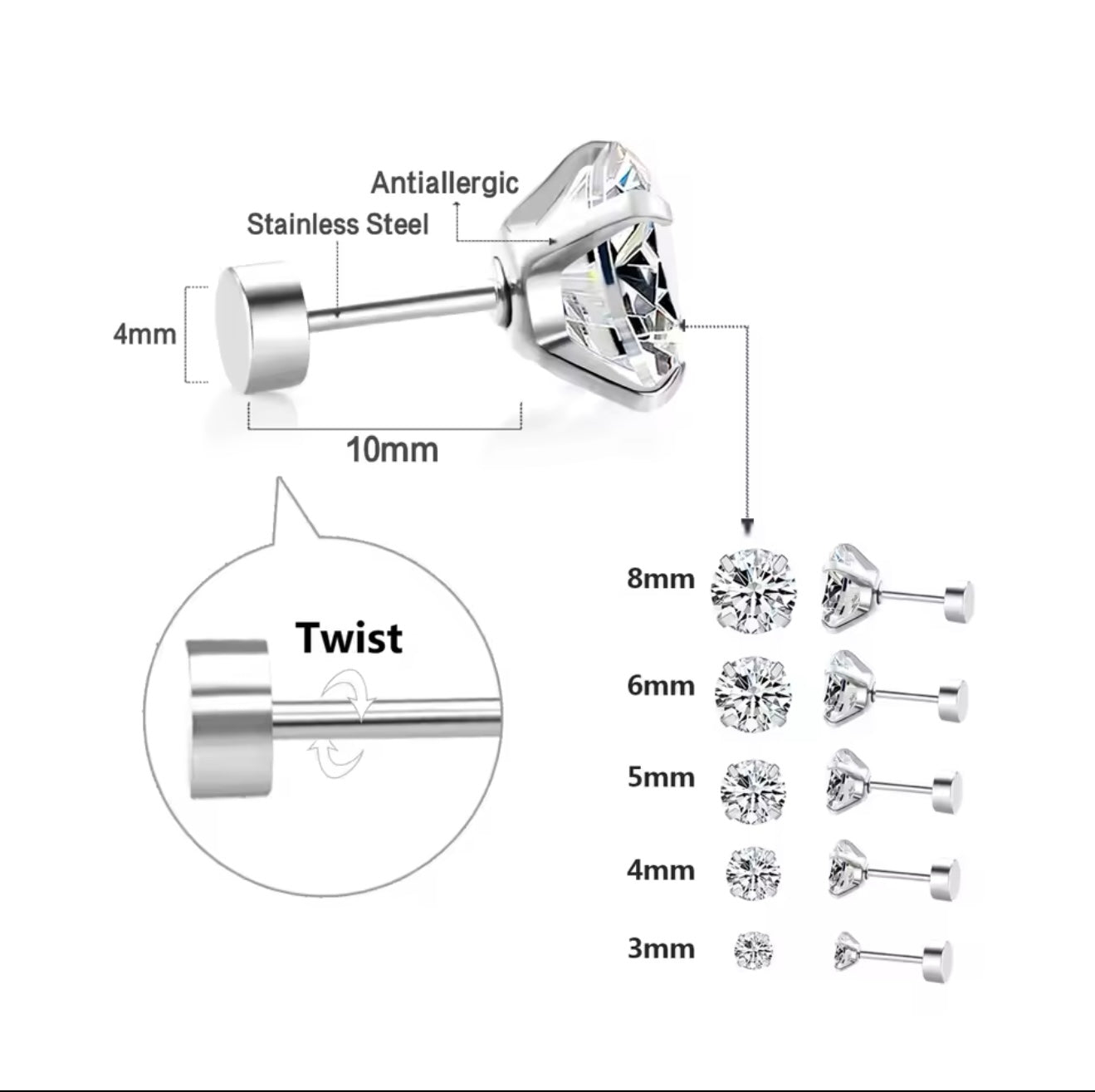 Antiallergic

Stainless Steel

4mm

10mm

Twist

8mm

6mm

5mm

4mm

3mm